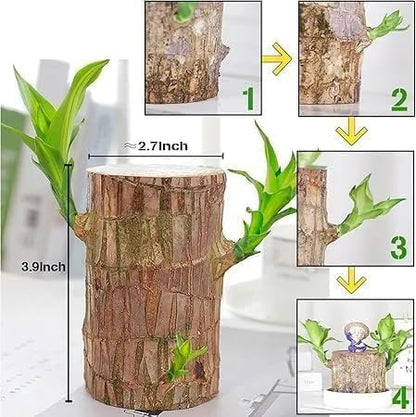 ≈2.7Inch

3.9Inch

1

2

3

4